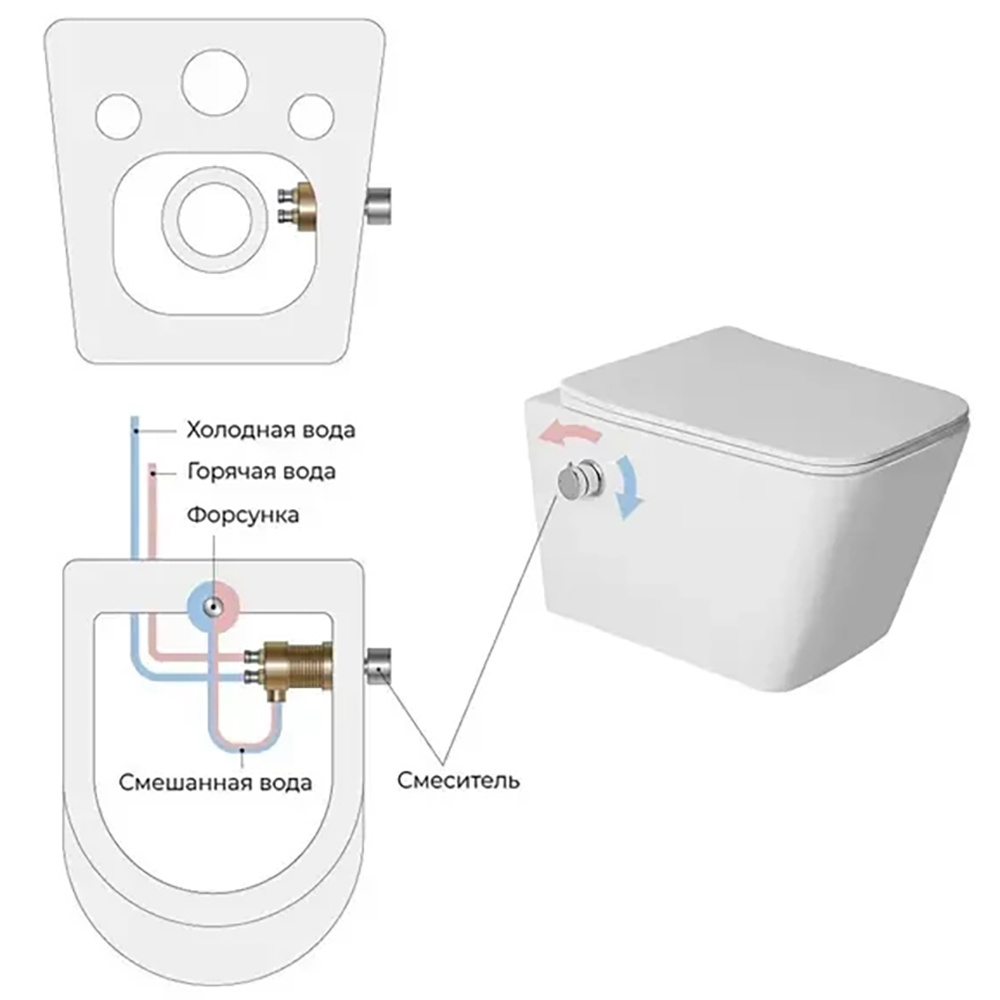 Холодная вода
Горячая вода
Форсунка
Смешанная вода
Смеситель